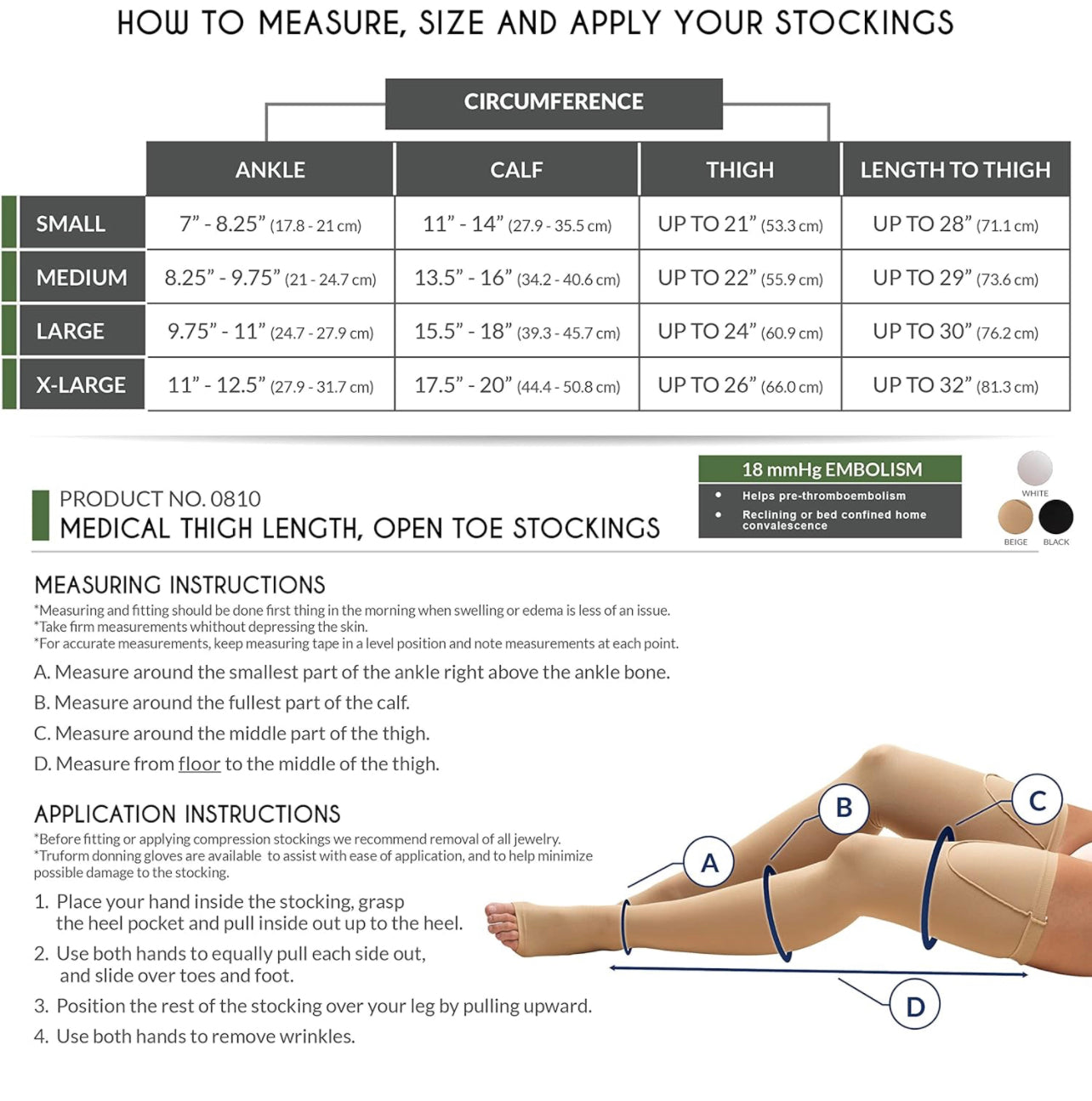 HOW TO MEASURE, SIZE AND APPLY YOUR STOCKINGS

CIRCUMFERENCE

| | ANKLE | CALF | THIGH | LENGTH TO THIGH |
|---|---|---|---|---|
| SMALL | 7" - 8.25" (17.8 - 21 cm) | 11" - 14" (27.9 - 35.5 cm) | UP TO 21" (53.3 cm) | UP TO 28" (71.1 cm) |
| MEDIUM | 8.25" - 9.75" (21 - 24.7 cm) | 13.5" - 16" (34.2 - 40.6 cm) | UP TO 22" (55.9 cm) | UP TO 29" (73.6 cm) |
| LARGE | 9.75" - 11" (24.7 - 27.9 cm) | 15.5" - 18" (39.3 - 45.7 cm) | UP TO 24" (60.9 cm) | UP TO 30" (76.2 cm) |
| X-LARGE | 11" - 12.5" (27.9 - 31.7 cm) | 17.5" - 20" (44.4 - 50.8 cm) | UP TO 26" (66.0 cm) | UP TO 32" (81.3 cm) |

PRODUCT NO. 0810
MEDICAL THIGH LENGTH, OPEN TOE STOCKINGS

18 mmHg EMBOLISM
• Helps pre-thromboembolism
• Reclining or bed confined home convalescence

WHITE
BEIGE
BLACK

MEASURING INSTRUCTIONS
*Measuring and fitting should be done first thing in the morning when swelling or edema is less of an issue.
*Take firm measurements whithout depressing the skin.
*For accurate measurements, keep measuring tape in a level position and note measurements at each point.

A. Measure around the smallest part of the ankle right above the ankle bone.
B. Measure around the fullest part of the calf.
C. Measure around the middle part of the thigh.
D. Measure from floor to the middle of the thigh.

APPLICATION INSTRUCTIONS
*Before fitting or applying compression stockings we recommend removal of all jewelry.
*Truform donning gloves are available to assist with ease of application, and to help minimize possible damage to the stocking.

1. Place your hand inside the stocking, grasp the heel pocket and pull inside out up to the heel.
2. Use both hands to equally pull each side out, and slide over toes and foot.
3. Position the rest of the stocking over your leg by pulling upward.
4. Use both hands to remove wrinkles.

A
B
C
D